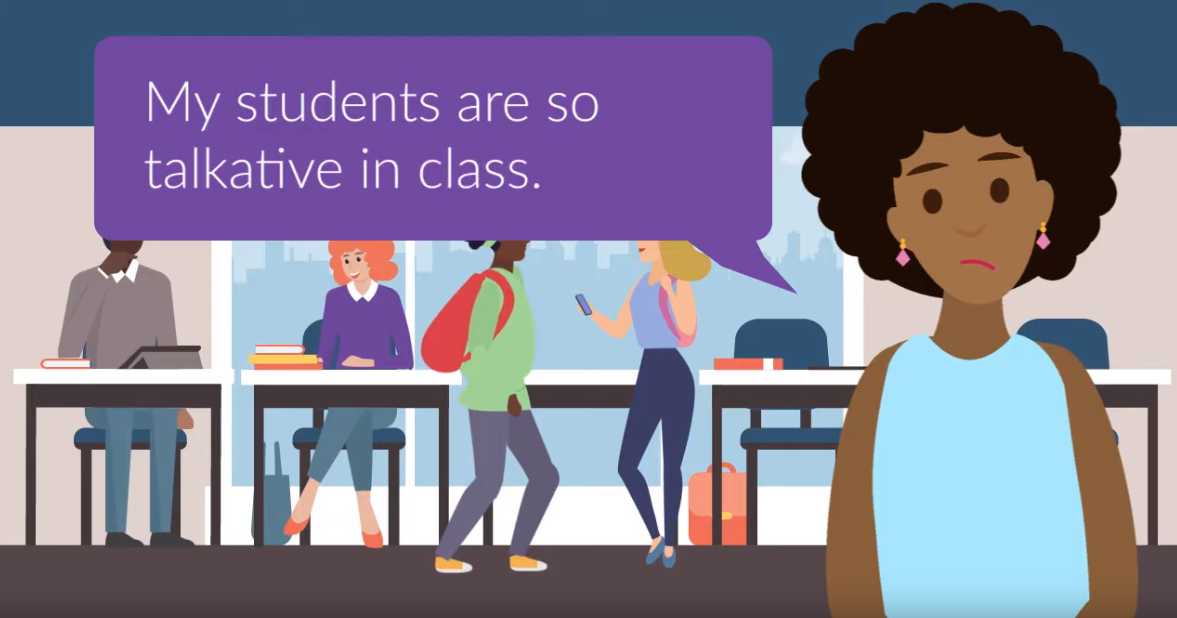 My students are so talkative in class.